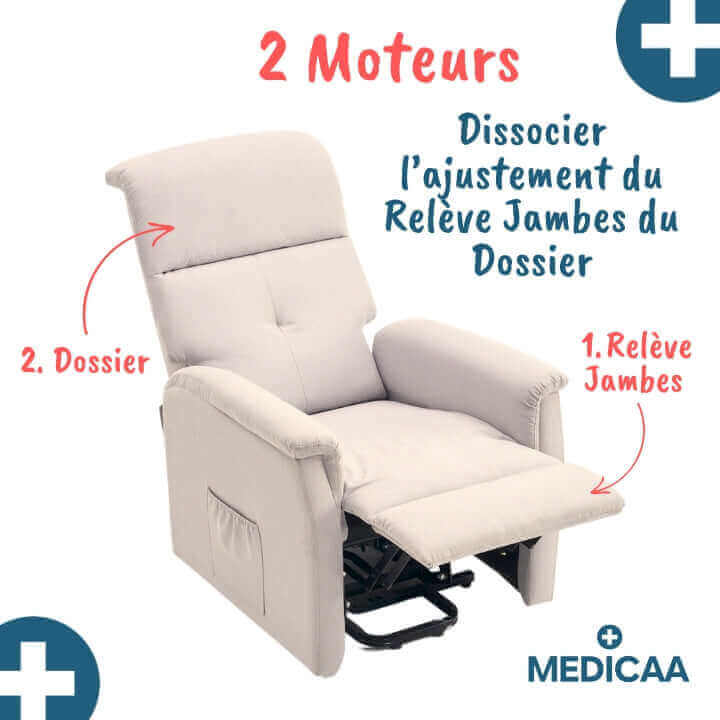 2 Moteurs

Dissocier l'ajustement du Relève Jambes du Dossier

2. Dossier

1. Relève Jambes

MEDICAA